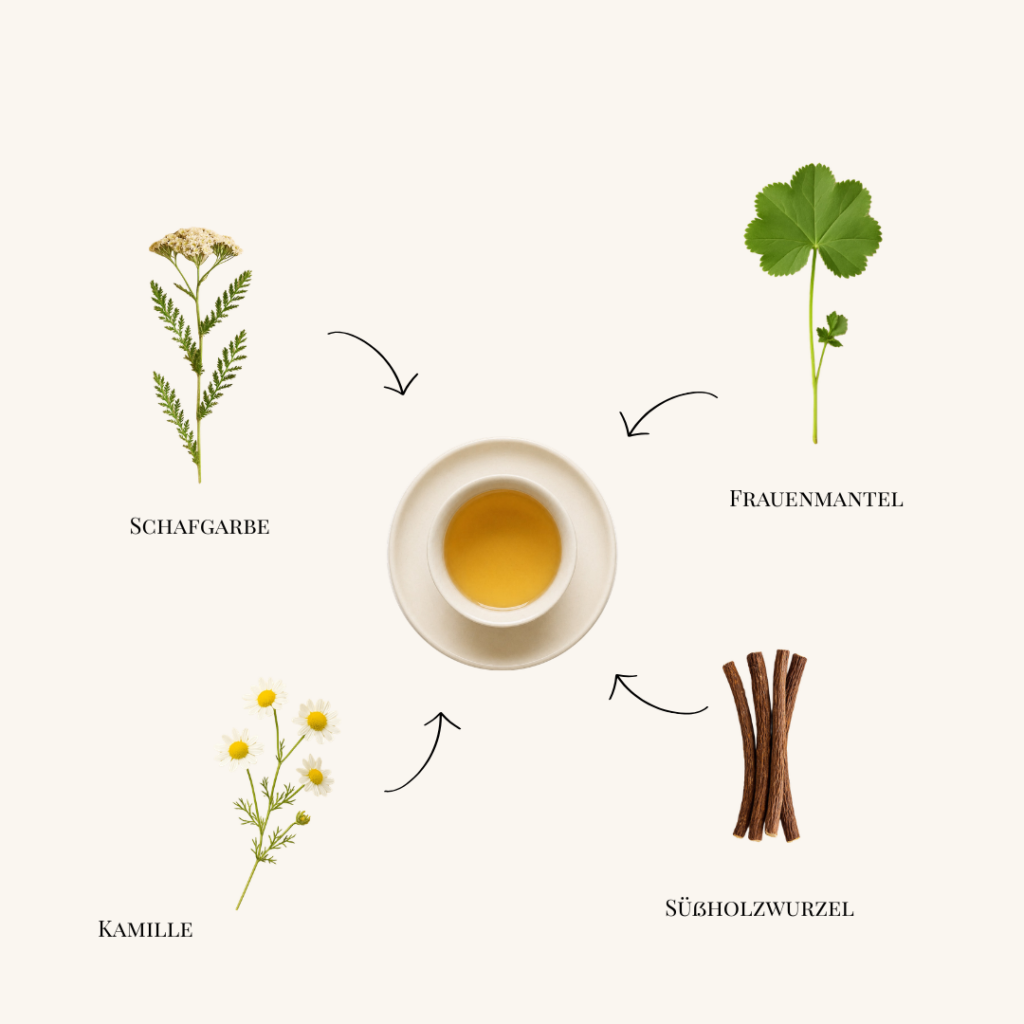 Schafgarbe

Frauenmantel

Kamille

Süßholzwurzel